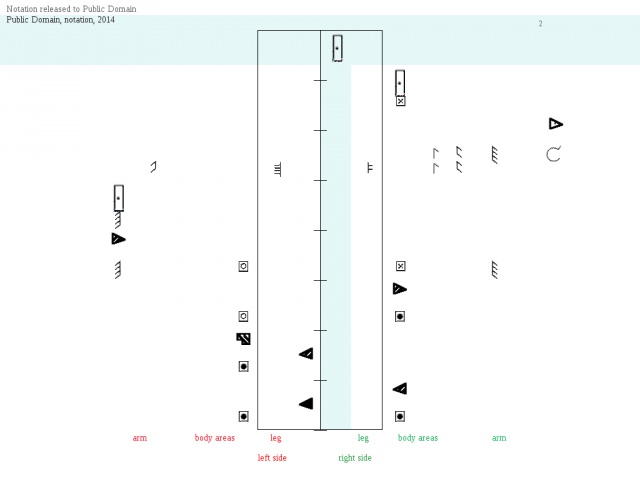 Notation released to Public Domain
Public Domain, notation, 2014

2

arm body areas leg leg body areas arm

left side right side